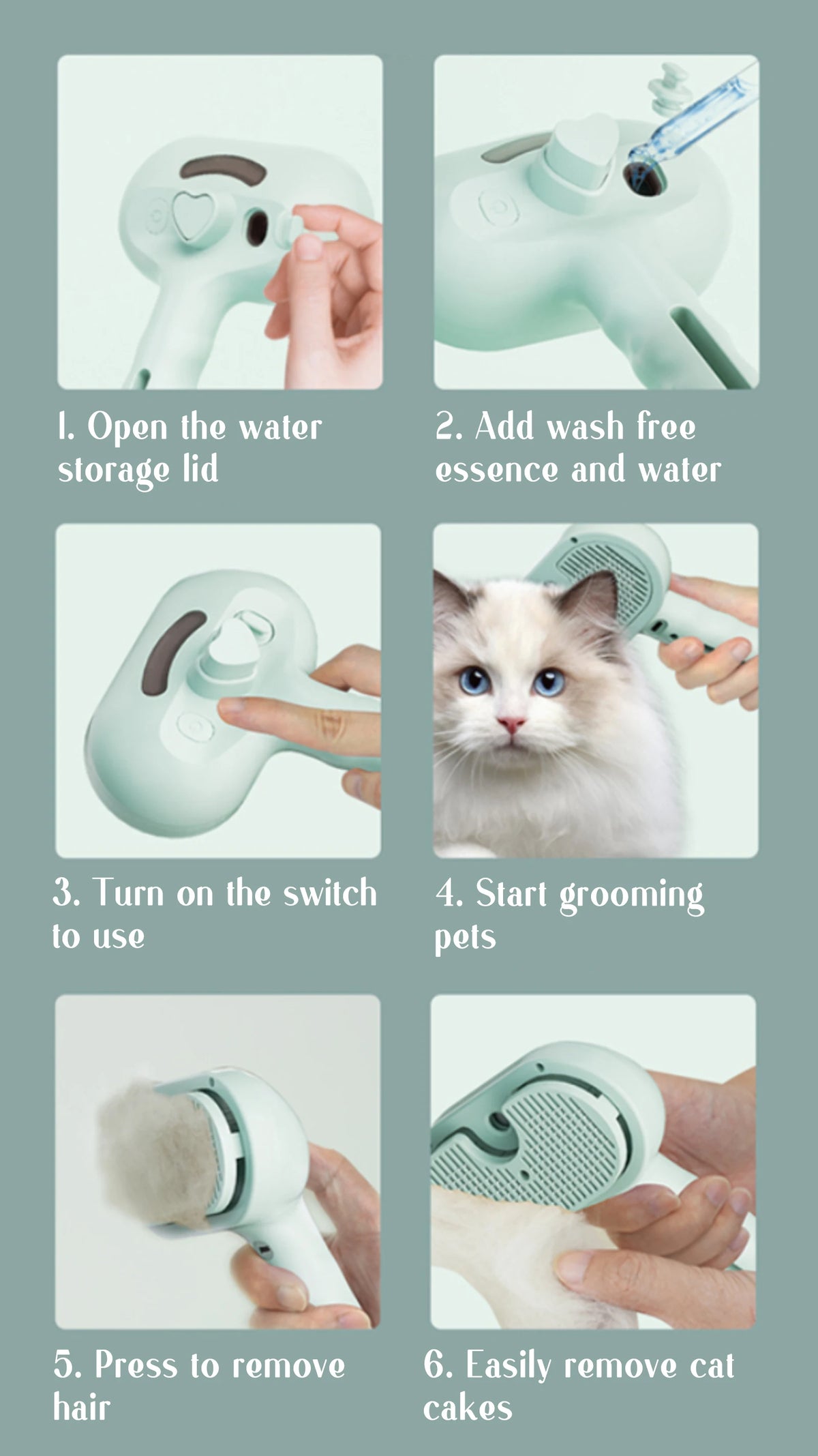 1. Open the water storage lid

2. Add wash free essence and water

3. Turn on the switch to use

4. Start grooming pets

5. Press to remove hair

6. Easily remove cat cakes